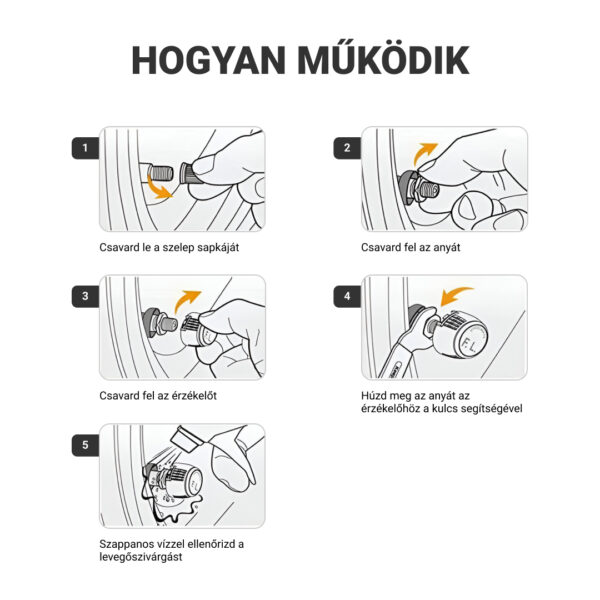 HOGYAN MŰKÖDIK

1

Csavard le a szelep sapkáját

2

Csavard fel az anyát

3

F.L

Csavard fel az érzékelőt

4

F.L

Húzd meg az anyát az érzékelőhöz a kulcs segítségével

5

F.L

Szappanos vízzel ellenőrizd a levegőszivárgást