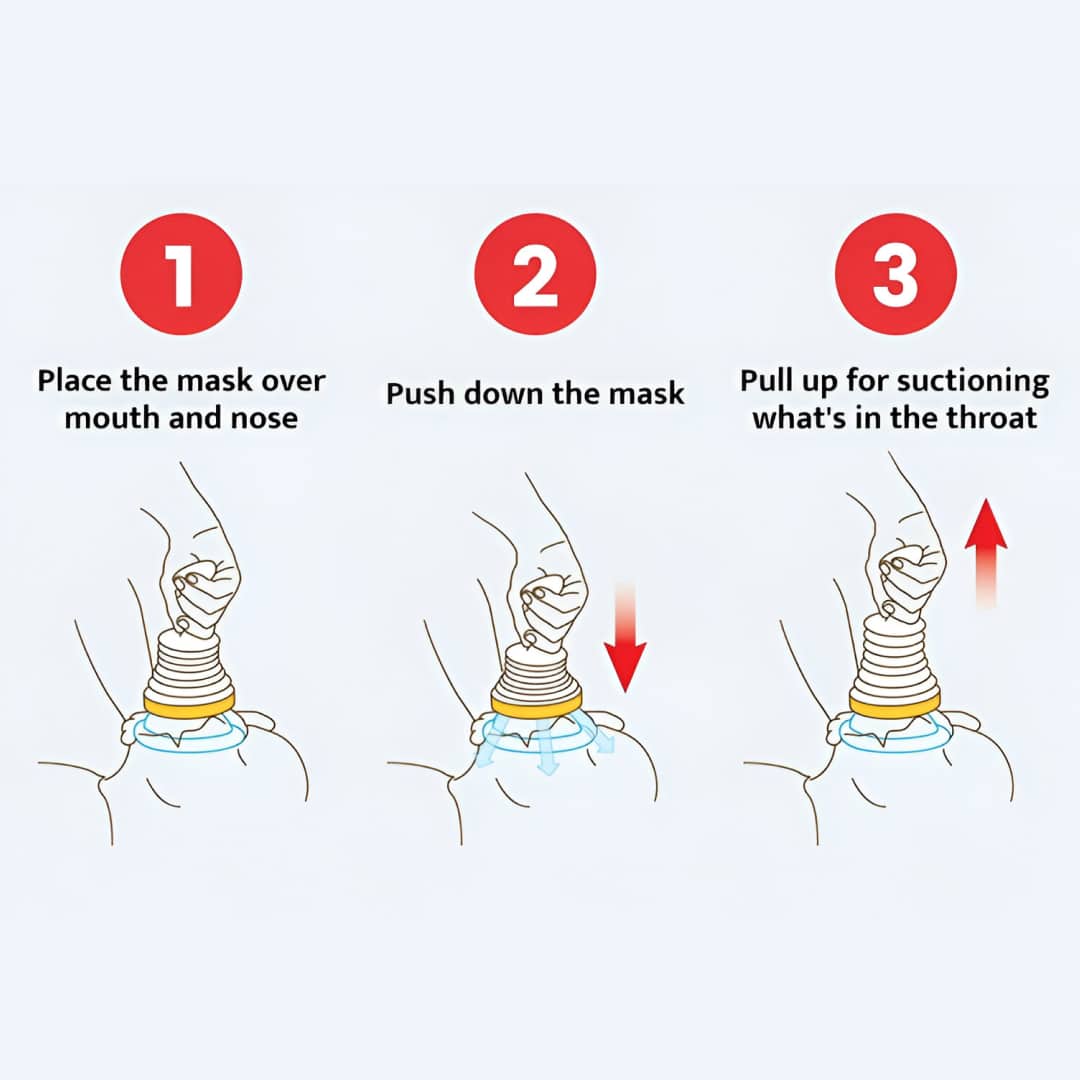 1
Place the mask over mouth and nose

2
Push down the mask

3
Pull up for suctioning what's in the throat