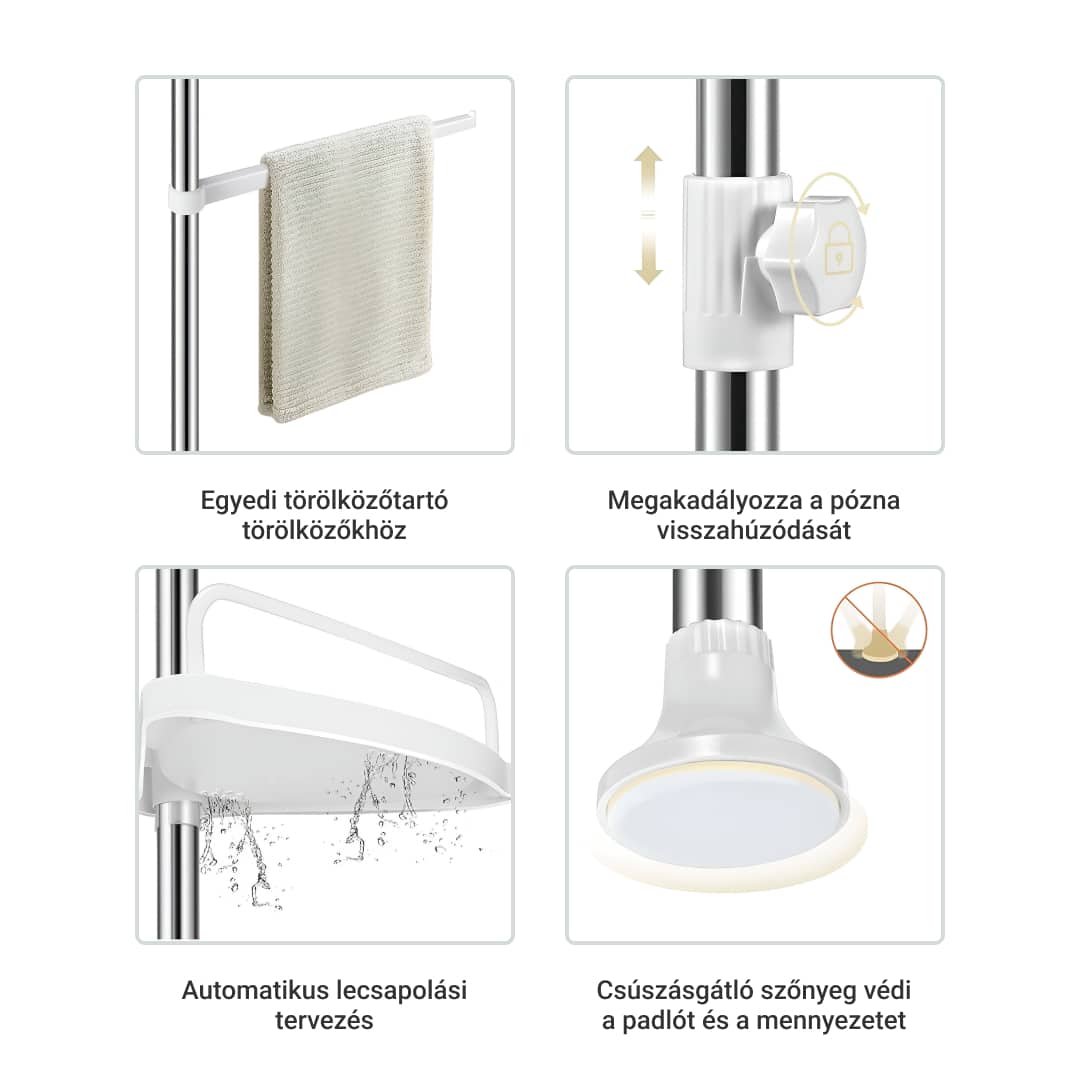 Egyedi törölközőtartó törölközőkhöz

Megakadályozza a pózna visszahúzódását

Automatikus lecsapolási tervezés

Csúszásgátló szőnyeg védi a padlót és a mennyezetet